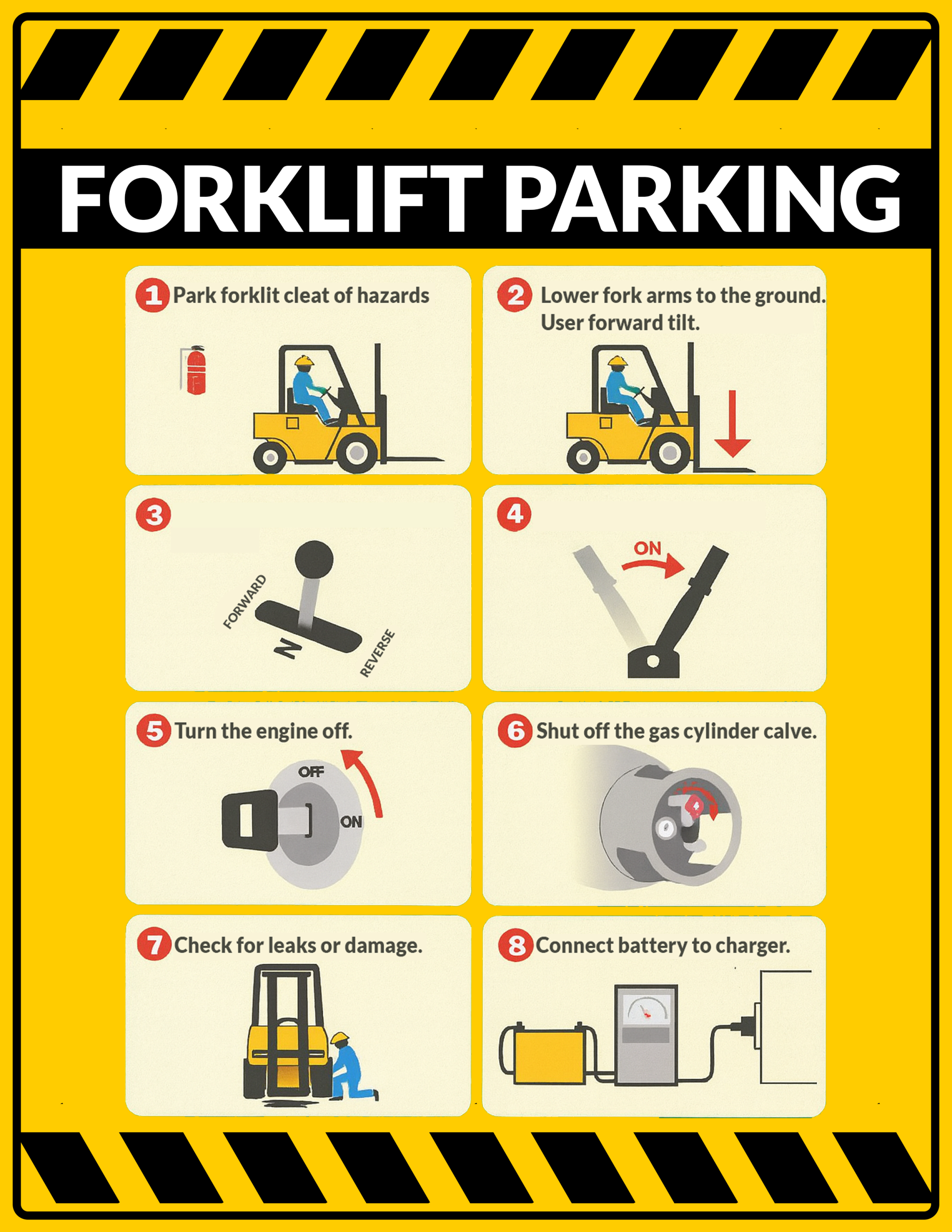 FORKLIFT PARKING

1 Park forklit cleat of hazards

2 Lower fork arms to the ground. User forward tilt.

3

FORWARD

N

REVERSE

4

ON

5 Turn the engine off.

OFF

ON

6 Shut off the gas cylinder calve.

7 Check for leaks or damage.

8 Connect battery to charger.